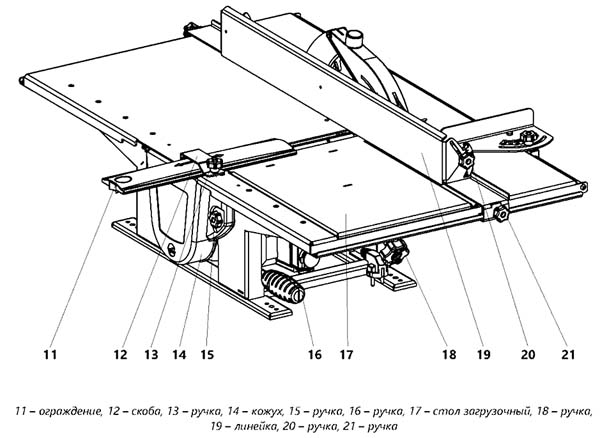 11 12 13 14 15 16 17 18 19 20 21

11 – ограждение, 12 – скоба, 13 – ручка, 14 – кожух, 15 – ручка, 16 – ручка, 17 – стол загрузочный, 18 – ручка, 19 – линейка, 20 – ручка, 21 – ручка